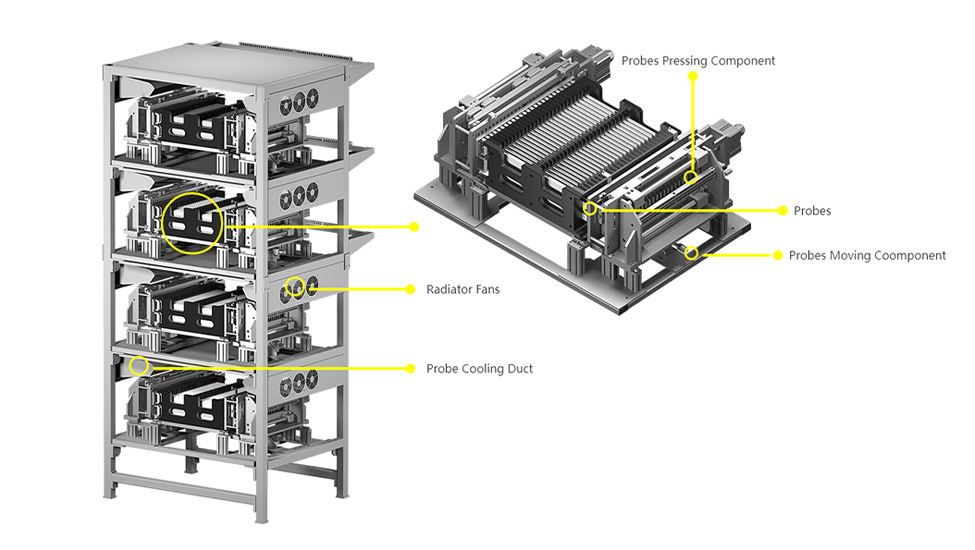 Probes Pressing Component

Probes

Probes Moving Coomponent

Radiator Fans

Probe Cooling Duct