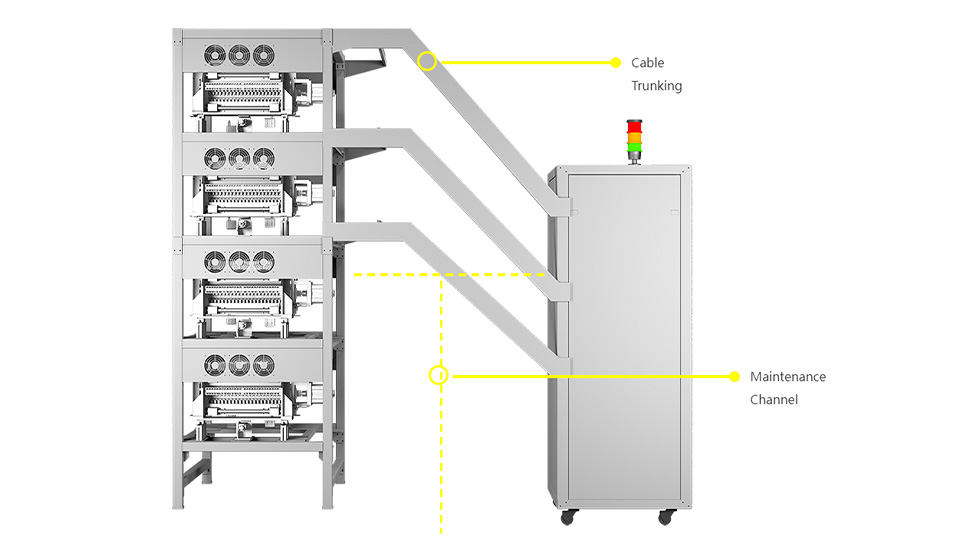 Cable Trunking

Maintenance Channel