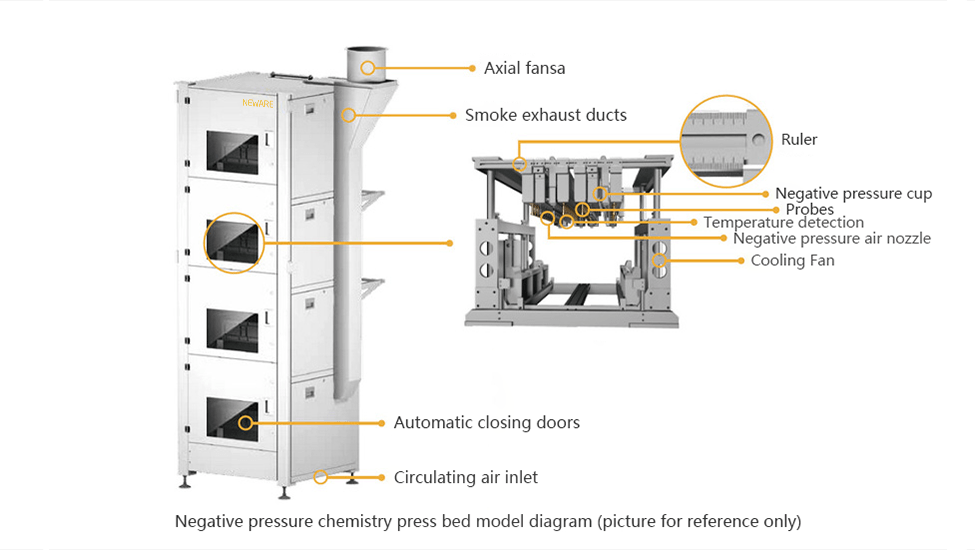 NEWARE

Axial fansa

Smoke exhaust ducts

Ruler

Negative pressure cup

Probes

Temperature detection

Negative pressure air nozzle

Cooling Fan

Automatic closing doors

Circulating air inlet

Negative pressure chemistry press bed model diagram (picture for reference only)